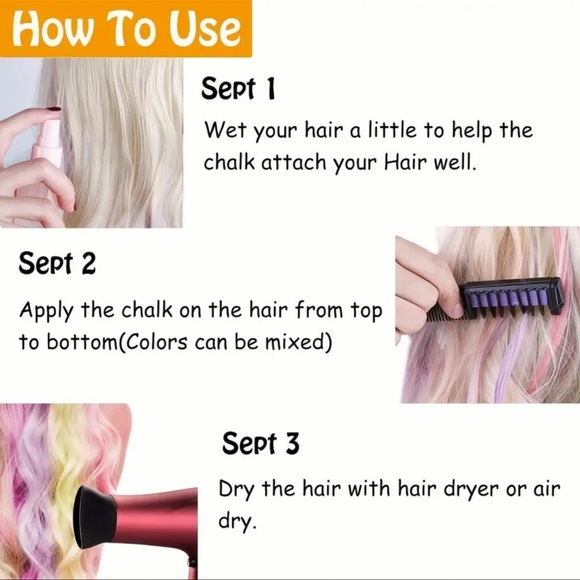 How To Use

Sept 1

Wet your hair a little to help the chalk attach your Hair well.

Sept 2

Apply the chalk on the hair from top to bottom(Colors can be mixed)

Sept 3

Dry the hair with hair dryer or air dry.